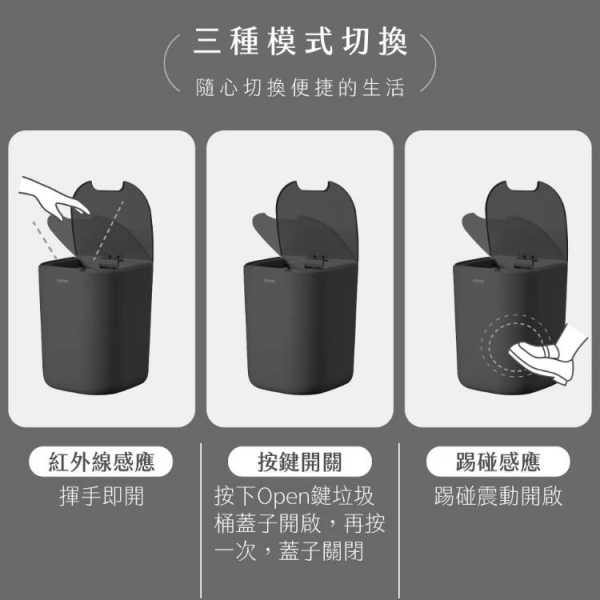 三種模式切換
隨心切換便捷的生活

紅外線感應
揮手即開

按鍵開關
按下Open鍵垃圾桶蓋子開啟，再按一次，蓋子關閉

踢碰感應
踢碰震動開啟