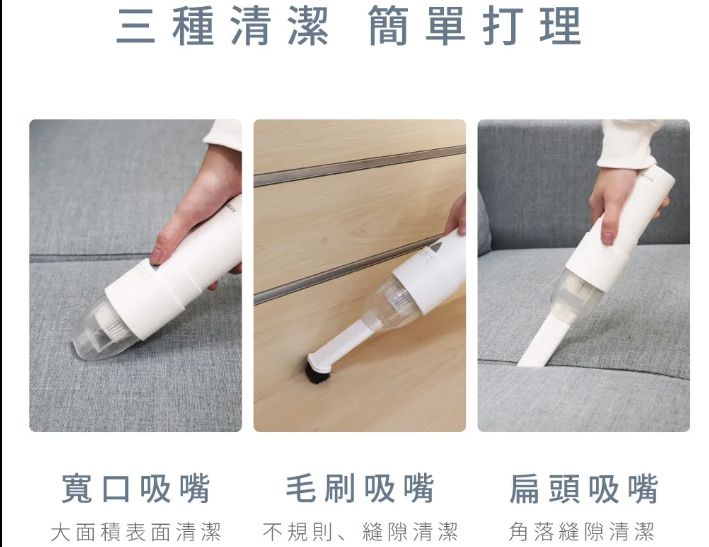 三種清潔 簡單打理

寬口吸嘴
大面積表面清潔

毛刷吸嘴
不規則、縫隙清潔

扁頭吸嘴
角落縫隙清潔