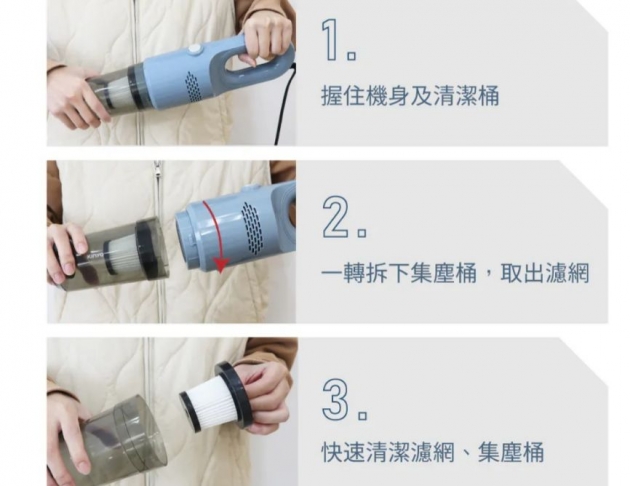 1.

握住機身及清潔桶

2.

一轉拆下集塵桶，取出濾網

3.

快速清潔濾網、集塵桶