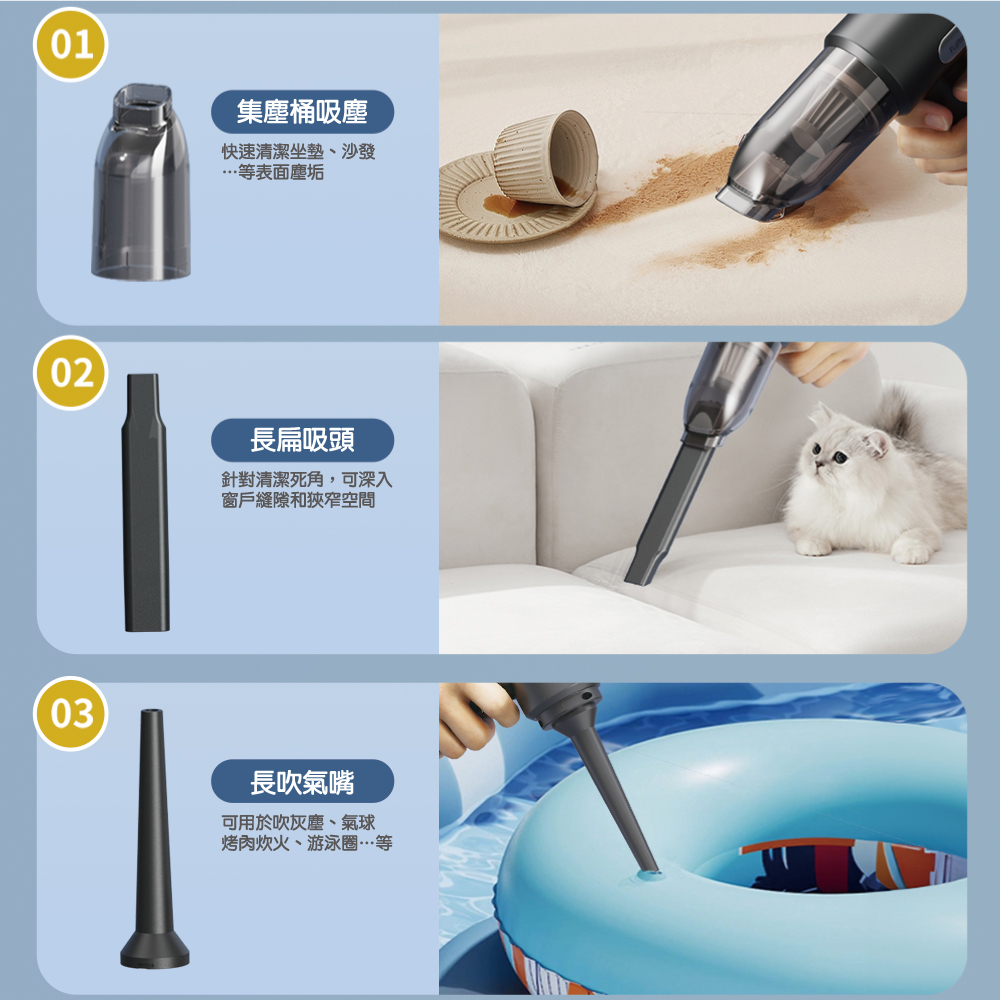 01

集塵桶吸塵

快速清潔坐墊、沙發…等表面塵垢

02

長扁吸頭

針對清潔死角，可深入窗戶縫隙和狹窄空間

03

長吹氣嘴

可用於吹灰塵、氣球烤肉炊火、游泳圈…等