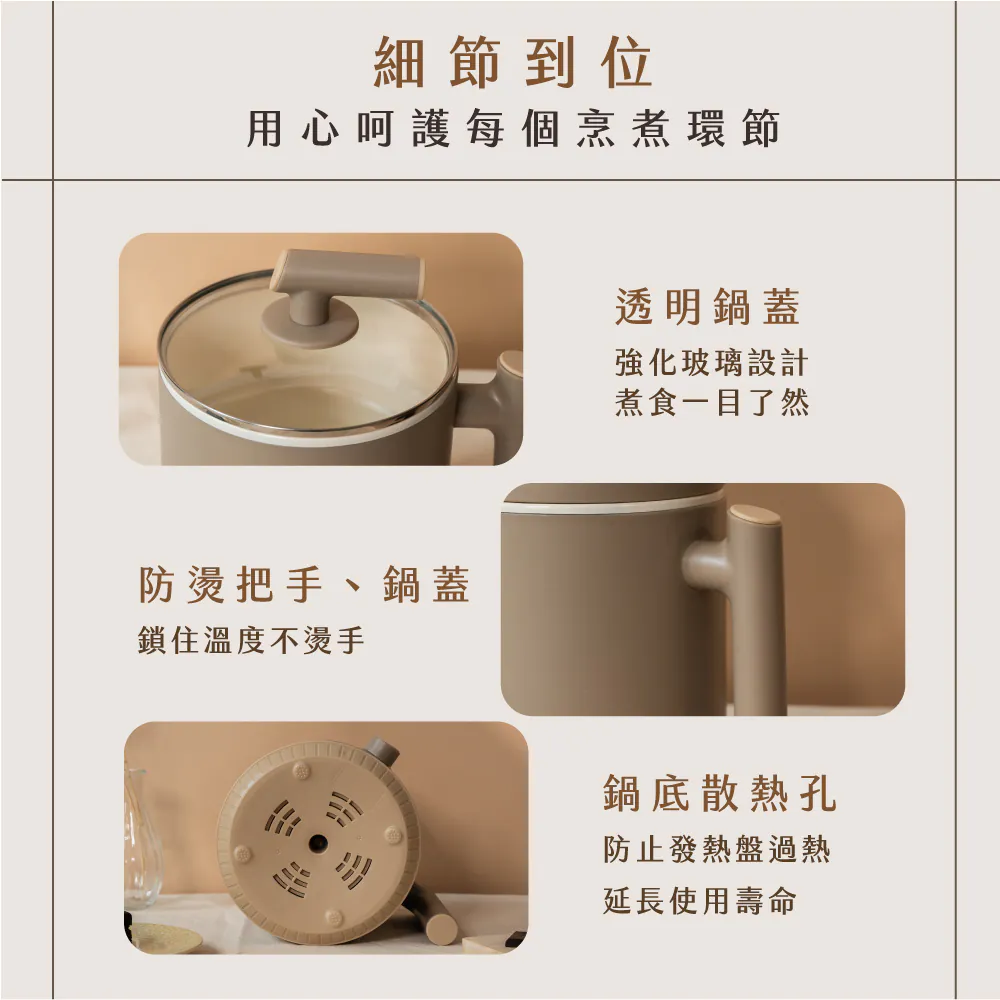 細節到位
用心呵護每個烹煮環節

透明鍋蓋
強化玻璃設計
煮食一目了然

防燙把手、鍋蓋
鎖住溫度不燙手

鍋底散熱孔
防止發熱盤過熱
延長使用壽命